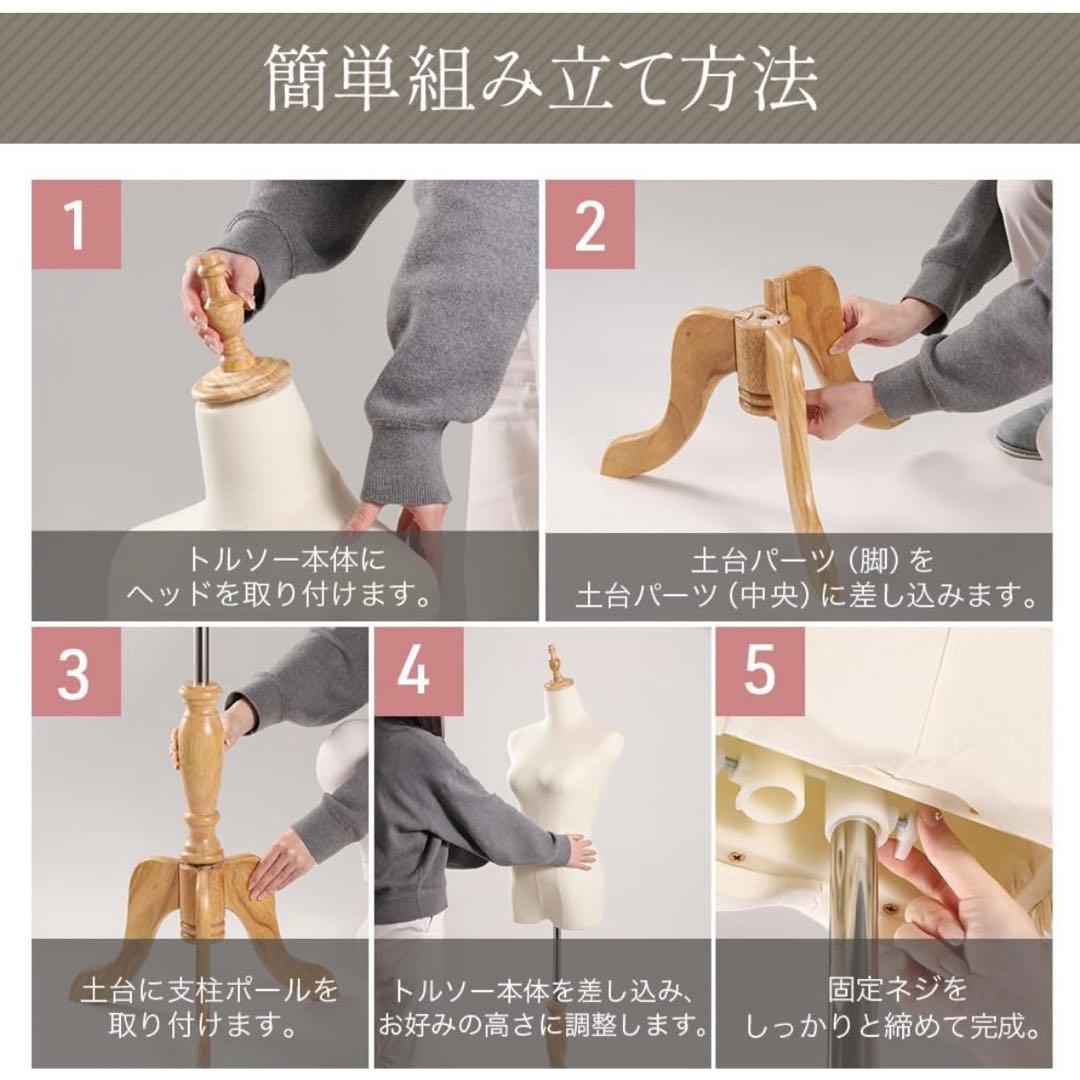 簡単組み立て方法

1
トルソー本体に
ヘッドを取り付けます。

2
土台パーツ（脚）を
土台パーツ（中央）に差し込みます。

3
土台に支柱ポールを
取り付けます。

4
トルソー本体を差し込み、
お好みの高さに調整します。

5
固定ネジを
しっかりと締めて完成。