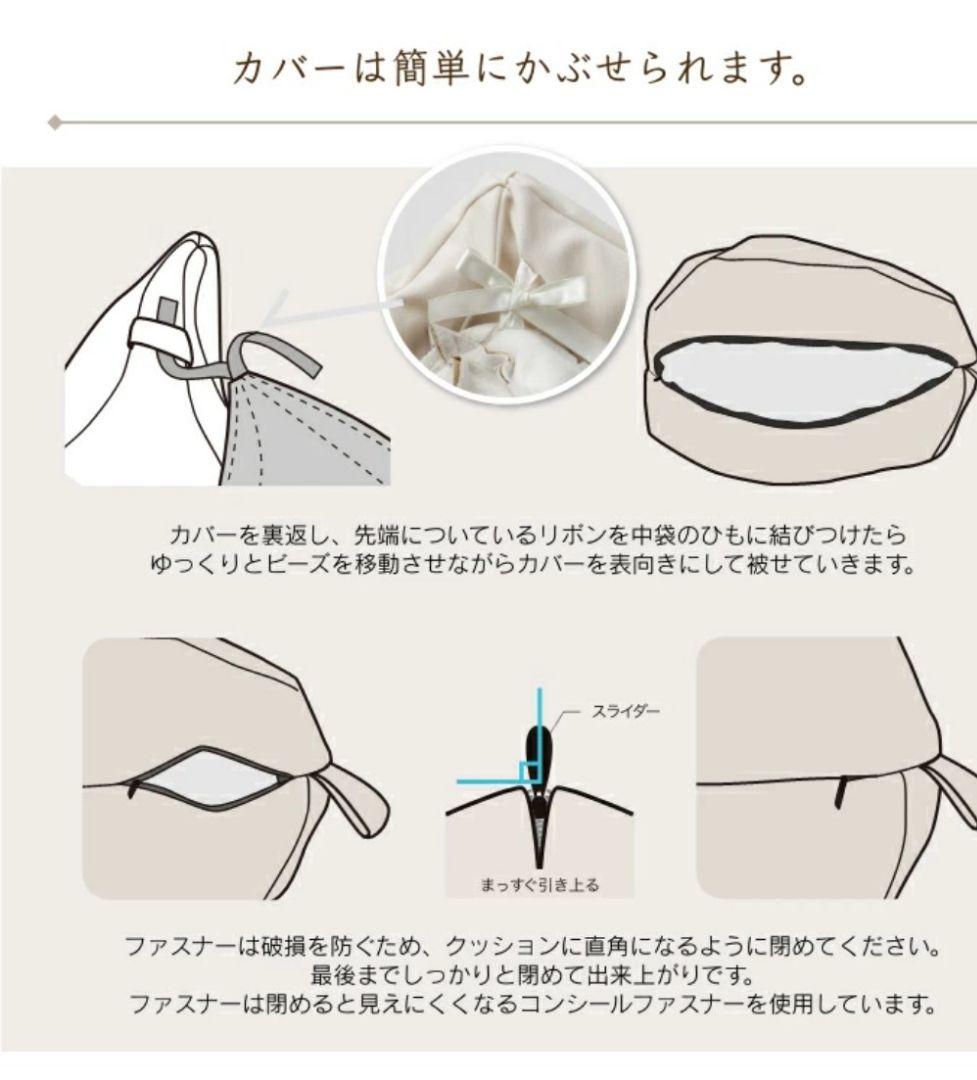 カバーは簡単にかぶせられます。

カバーを裏返し、先端についているリボンを中袋のひもに結びつけたら
ゆっくりとビーズを移動させながらカバーを表向きにして被せていきます。

スライダー

まっすぐ引き上る

ファスナーは破損を防ぐため、クッションに直角になるように閉めてください。
最後までしっかりと閉めて出来上がりです。
ファスナーは閉めると見えにくくなるコンシールファスナーを使用しています。