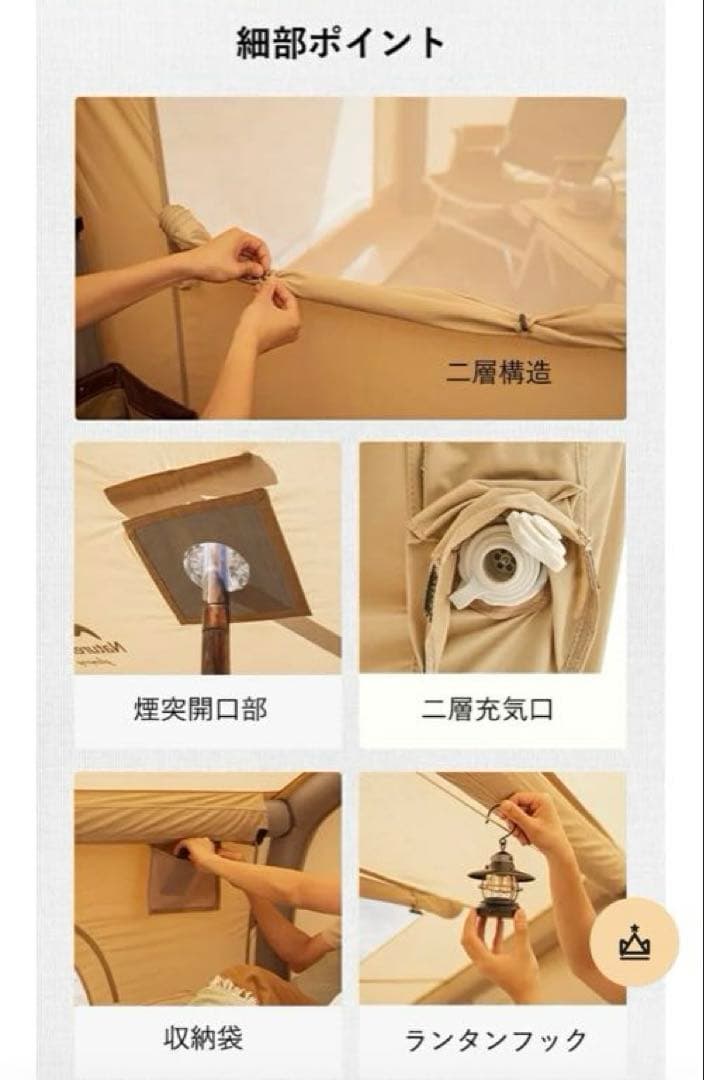 細部ポイント

二層構造

Nature

煙突開口部

二層充気口

収納袋

ランタンフック