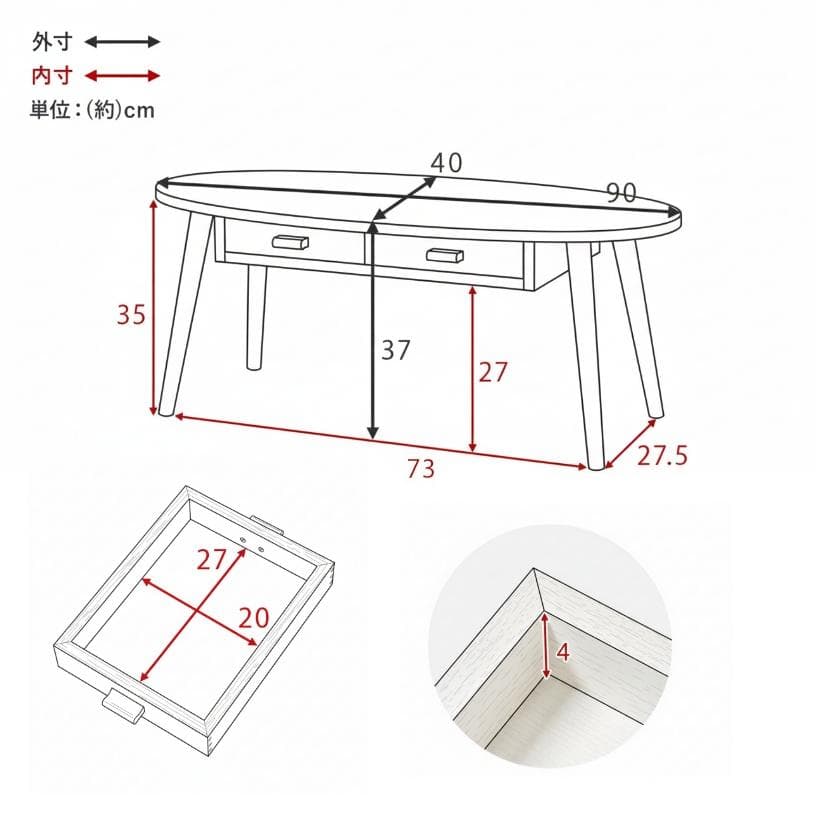 外寸
内寸
単位：(約)cm

40
90
35
37
27
73
27.5

27
20

4