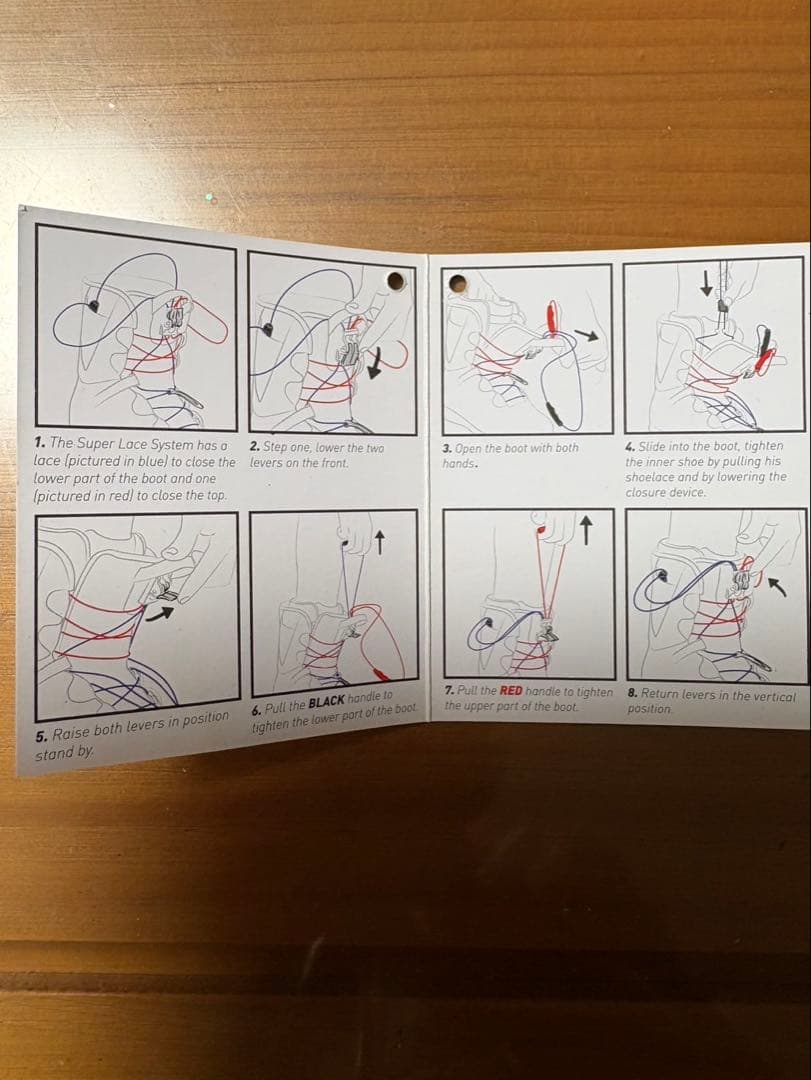 1. The Super Lace System has a lace (pictured in blue) to close the lower part of the boot and one (pictured in red) to close the top.

2. Step one, lower the two levers on the front.

3. Open the boot with both hands.

4. Slide into the boot, tighten the inner shoe by pulling his shoelace and by lowering the closure device.

5. Raise both levers in position stand by.

6. Pull the BLACK handle to tighten the lower part of the boot.

7. Pull the RED handle to tighten the upper part of the boot.

8. Return levers in the vertical position.