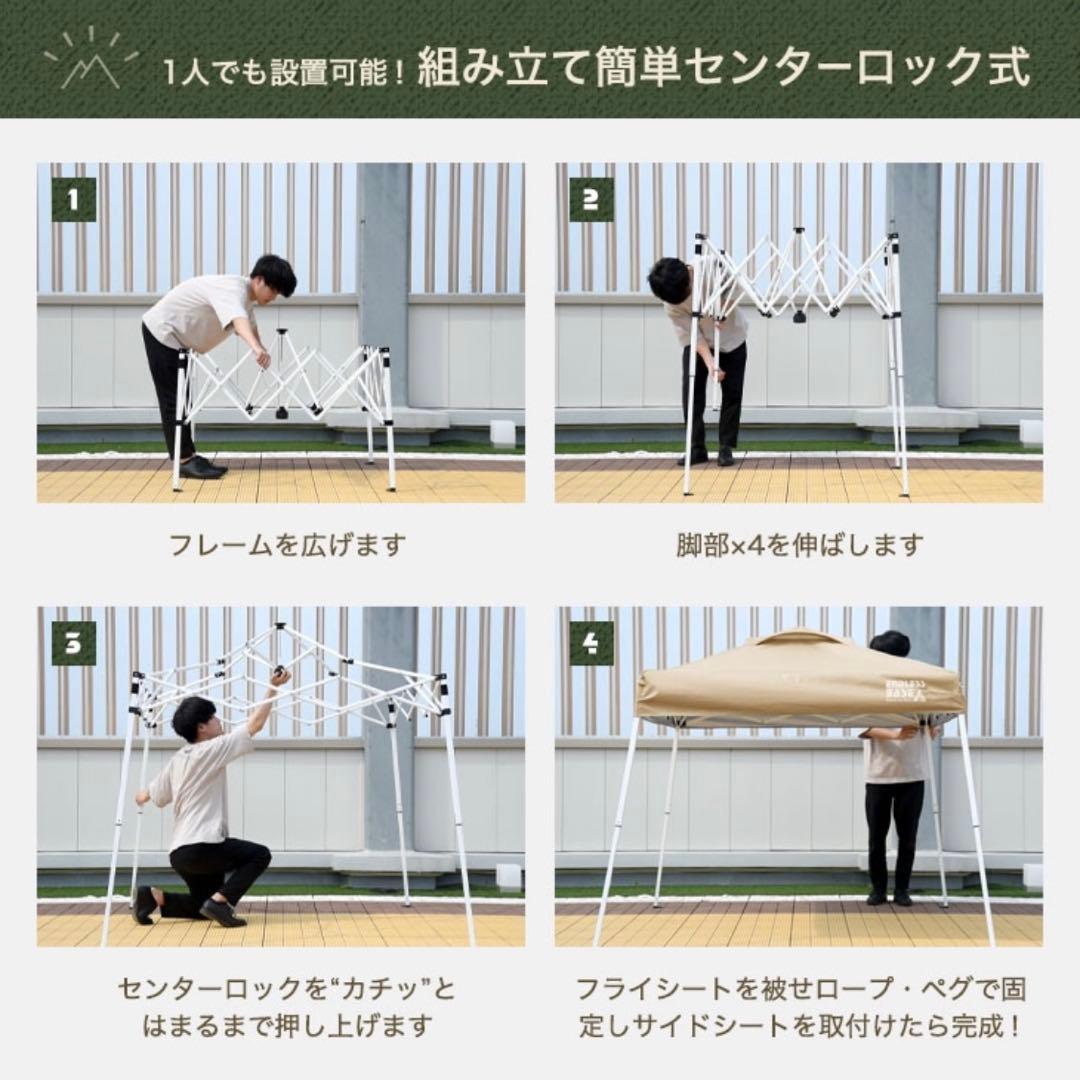 1人でも設置可能！組み立て簡単センターロック式

1

フレームを広げます

2

脚部×4を伸ばします

3

センターロックを“カチッ”とはまるまで押し上げます

4

ENDLESS BASE

フライシートを被せロープ・ペグで固定しサイドシートを取付けたら完成！