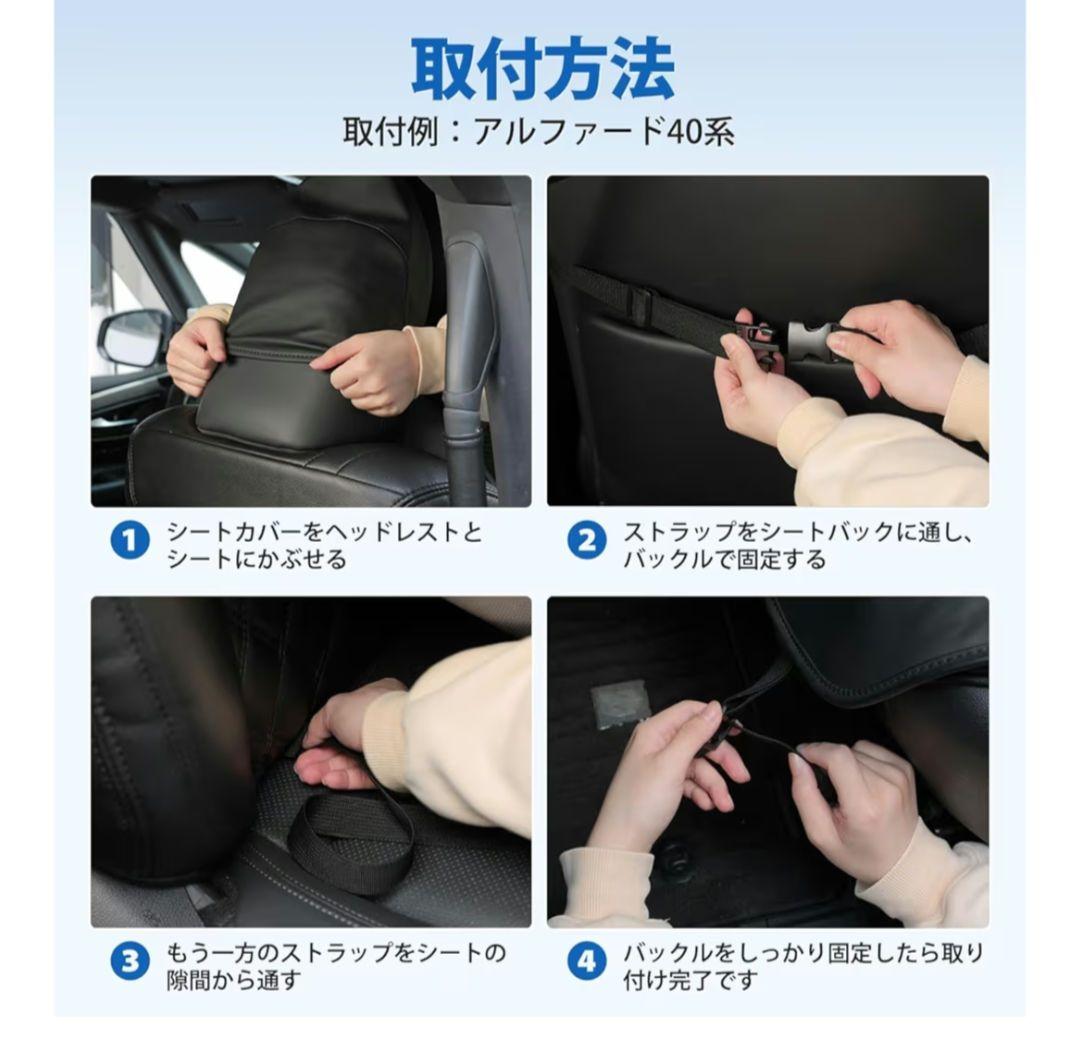 取付方法
取付例：アルファード40系

1 シートカバーをヘッドレストとシートにかぶせる

2 ストラップをシートバックに通し、バックルで固定する

3 もう一方のストラップをシートの隙間から通す

4 バックルをしっかり固定したら取り付け完了です