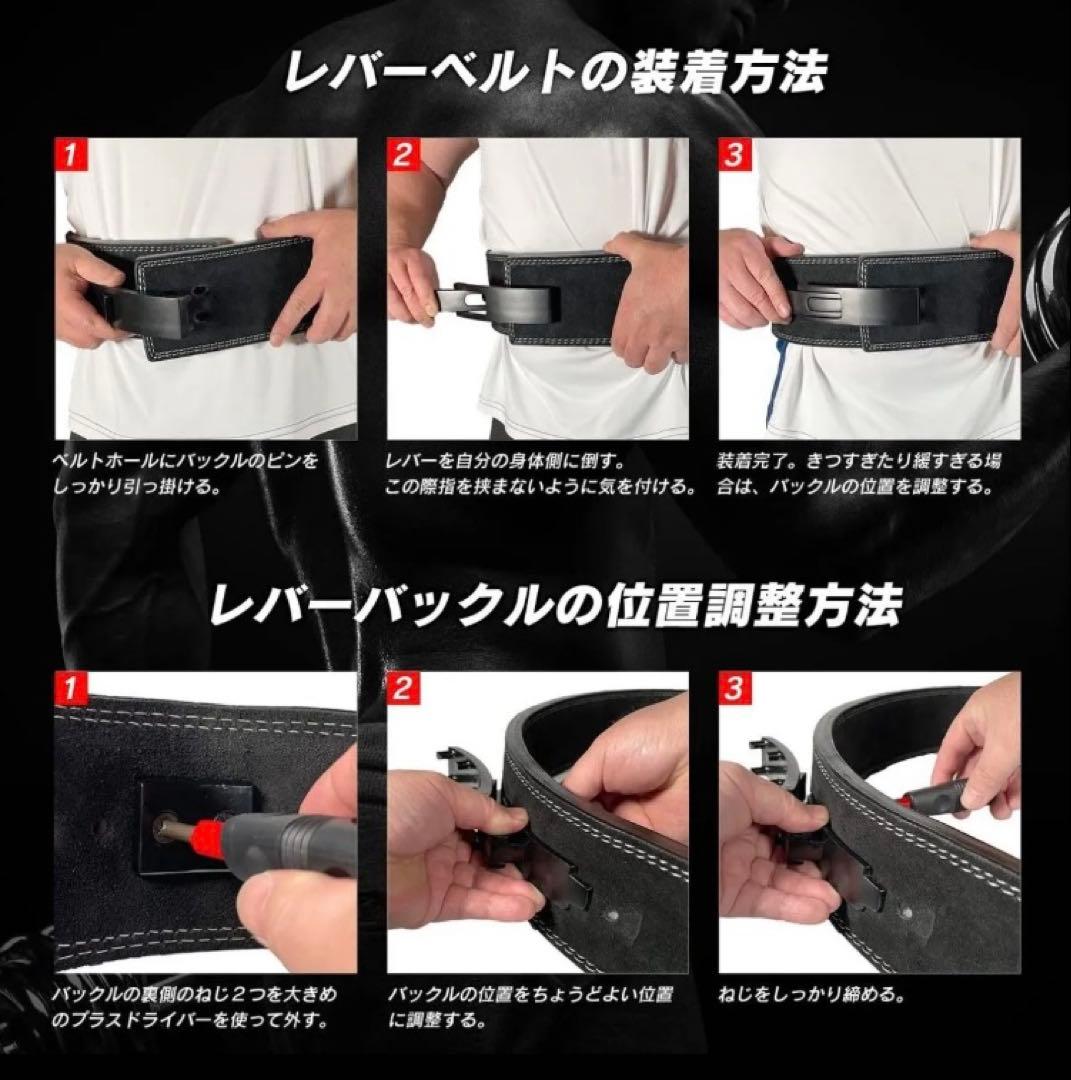 レバーベルトの装着方法

1
ベルトホールにバックルのピンをしっかり引っ掛ける。

2
レバーを自分の身体側に倒す。この際指を挟まないように気を付ける。

3
装着完了。きつすぎたり緩すぎる場合は、バックルの位置を調整する。

レバーバックルの位置調整方法

1
バックルの裏側のねじ２つを大きめのプラスドライバーを使って外す。

2
バックルの位置をちょうどよい位置に調整する。

3
ねじをしっかり締める。