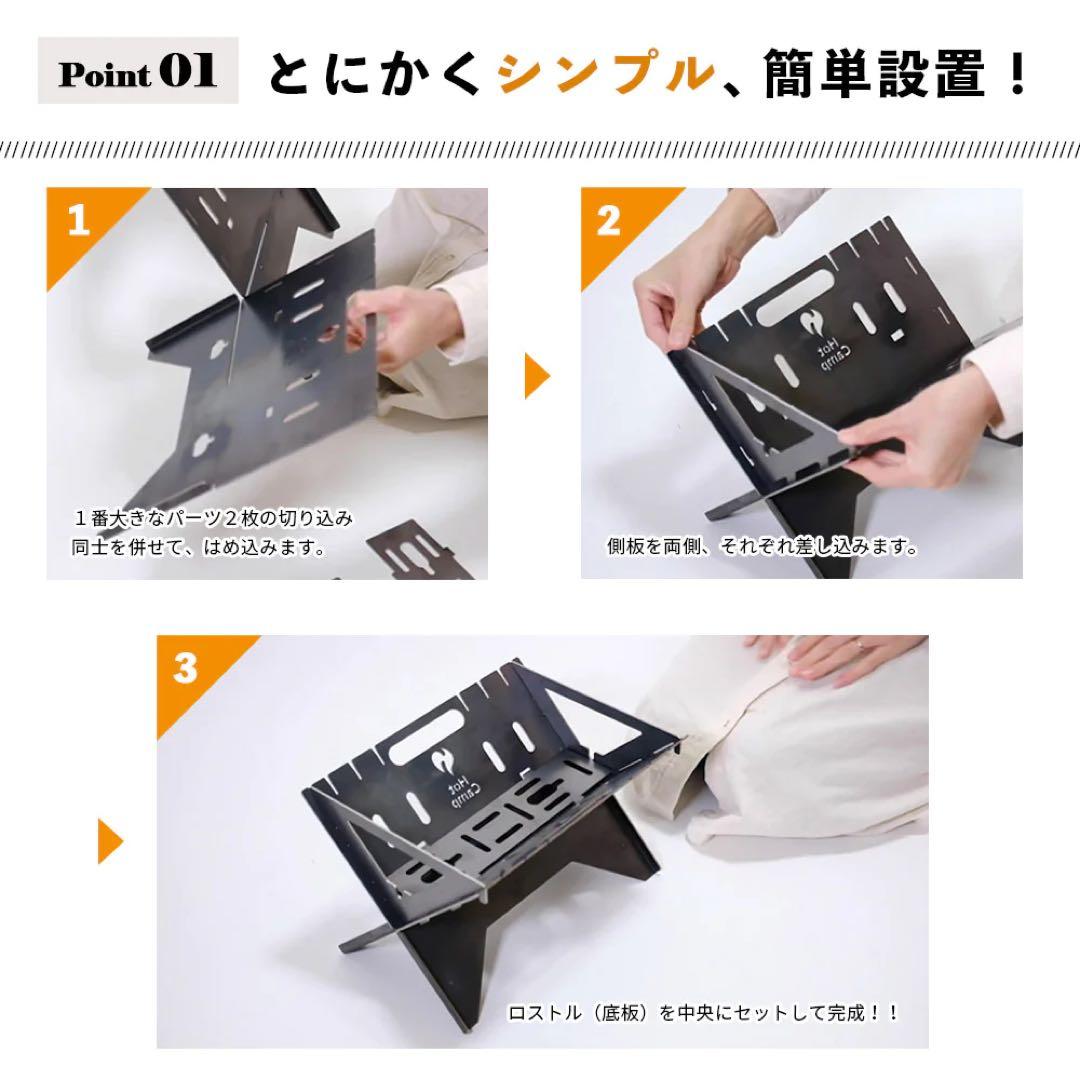 Point 01 とにかくシンプル、簡単設置！

1

１番大きなパーツ２枚の切り込み同士を併せて、はめ込みます。

2

Hot Camp

側板を両側、それぞれ差し込みます。

3

Hot Camp

ロストル（底板）を中央にセットして完成！！