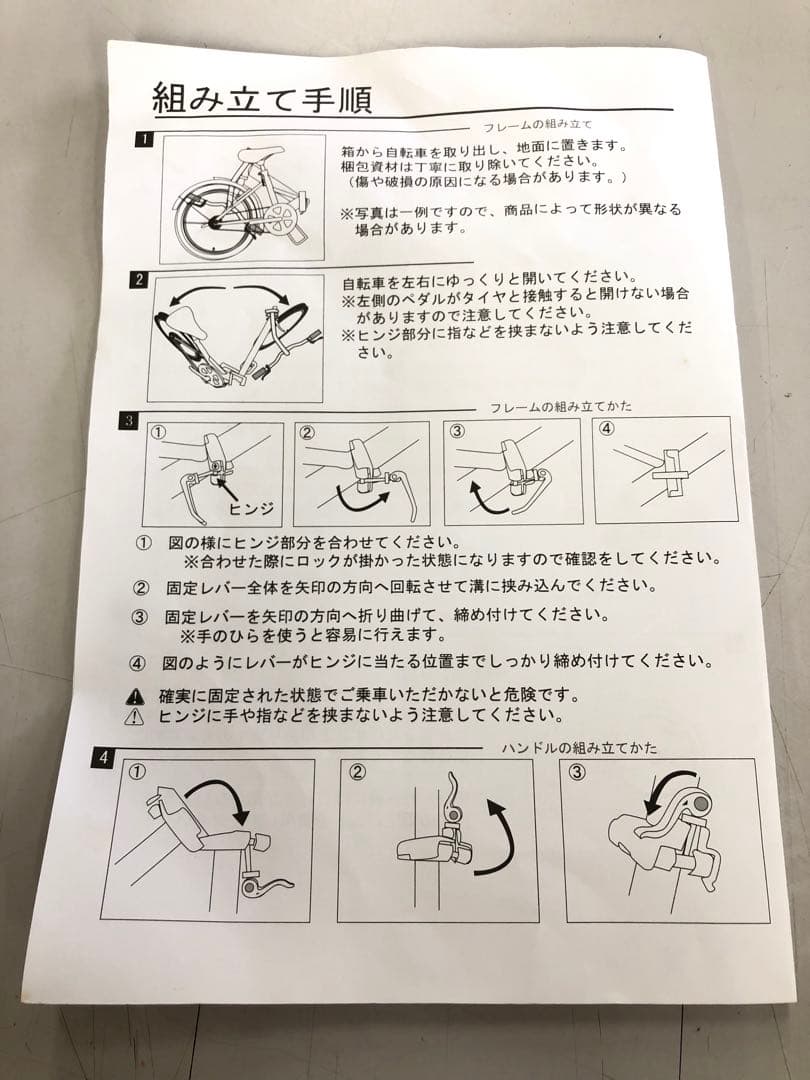 組み立て手順

フレームの組み立て

1

箱から自転車を取り出し、地面に置きます。
梱包資材は丁寧に取り除いてください。
（傷や破損の原因になる場合があります。）

※写真は一例ですので、商品によって形状が異なる場合があります。

2

自転車を左右にゆっくりと開いてください。
※左側のペダルがタイヤと接触すると開けない場合がありますので注意してください。
※ヒンジ部分に指などを挟まないよう注意してください。

フレームの組み立てかた

3

①

ヒンジ

②

③

④

① 図の様にヒンジ部分を合わせてください。
※合わせた際にロックが掛かった状態になりますので確認をしてください。

② 固定レバー全体を矢印の方向へ回転させて溝に挟み込んでください。

③ 固定レバーを矢印の方向へ折り曲げて、締め付けてください。
※手のひらを使うと容易に行えます。

④ 図のようにレバーがヒンジに当たる位置までしっかり締め付けてください。

確実に固定された状態でご乗車いただかないと危険です。
ヒンジに手や指などを挟まないよう注意してください。

ハンドルの組み立てかた

4

①

②

③