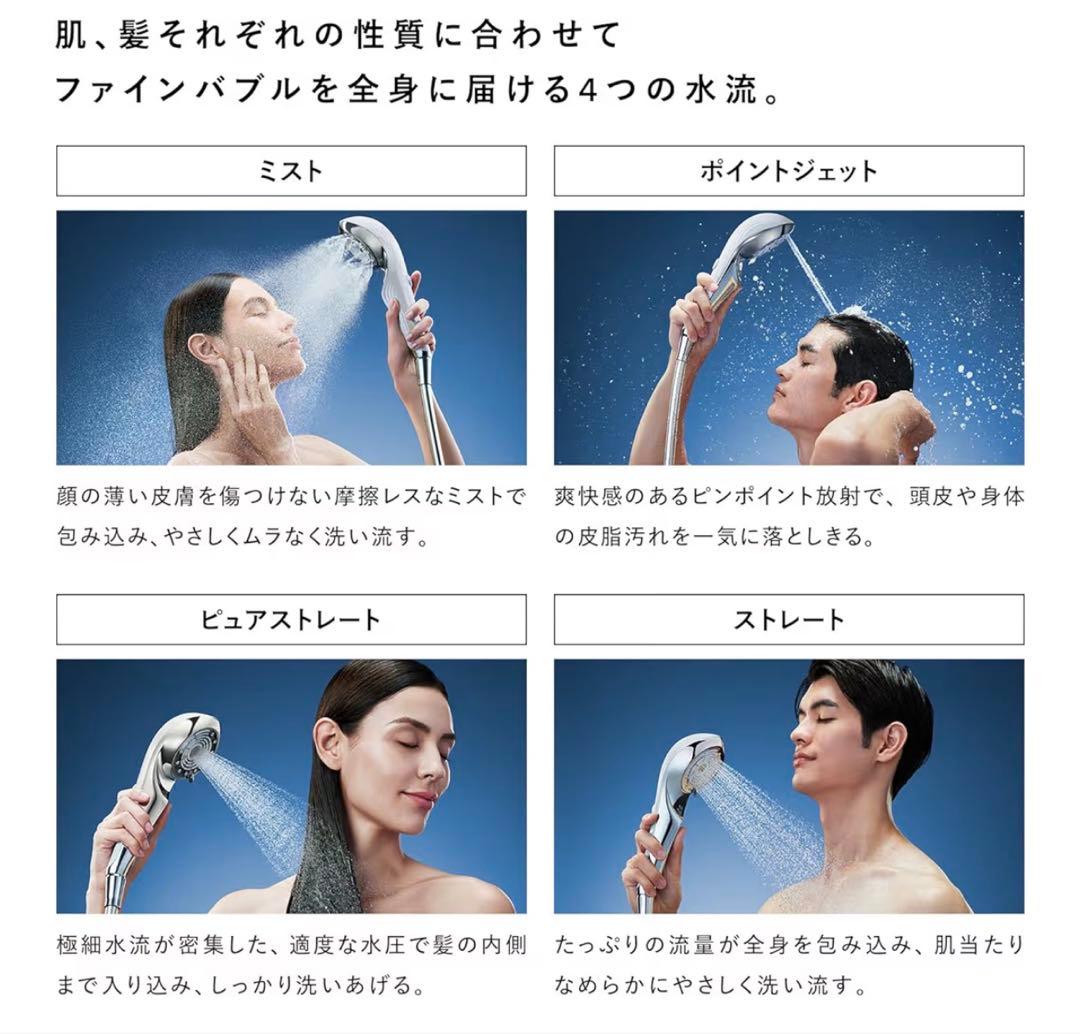 肌、髪それぞれの性質に合わせて
ファインバブルを全身に届ける4つの水流。

ミスト

顔の薄い皮膚を傷つけない摩擦レスなミストで包み込み、やさしくムラなく洗い流す。

ポイントジェット

爽快感のあるピンポイント放射で、頭皮や身体の皮脂汚れを一気に落としきる。

ピュアストレート

極細水流が密集した、適度な水圧で髪の内側まで入り込み、しっかり洗いあげる。

ストレート

たっぷりの流量が全身を包み込み、肌当たりなめらかにやさしく洗い流す。