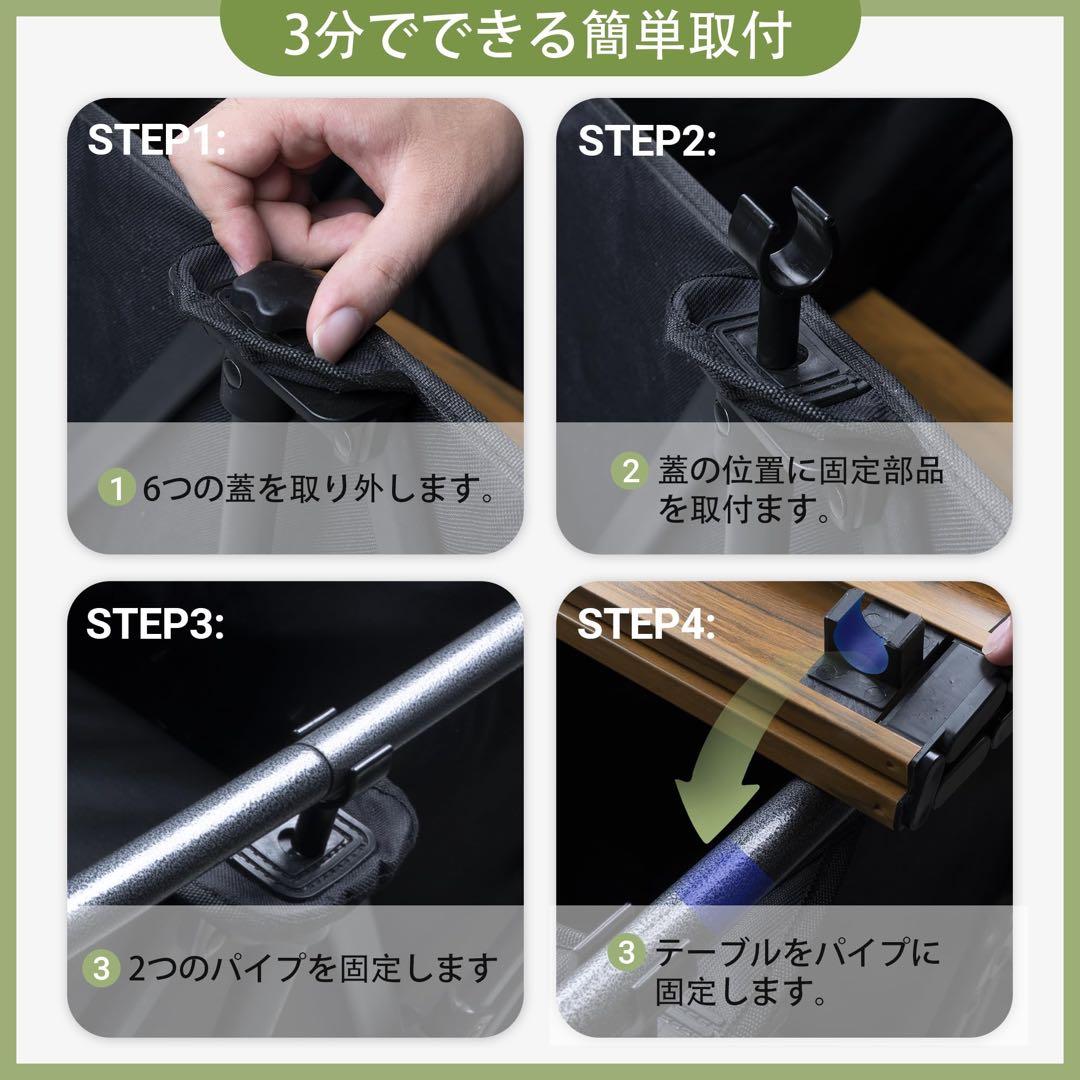 3分でできる簡単取付

STEP1:

1 6つの蓋を取り外します。

STEP2:

2 蓋の位置に固定部品を取付ます。

STEP3:

3 2つのパイプを固定します

STEP4:

3 テーブルをパイプに固定します。